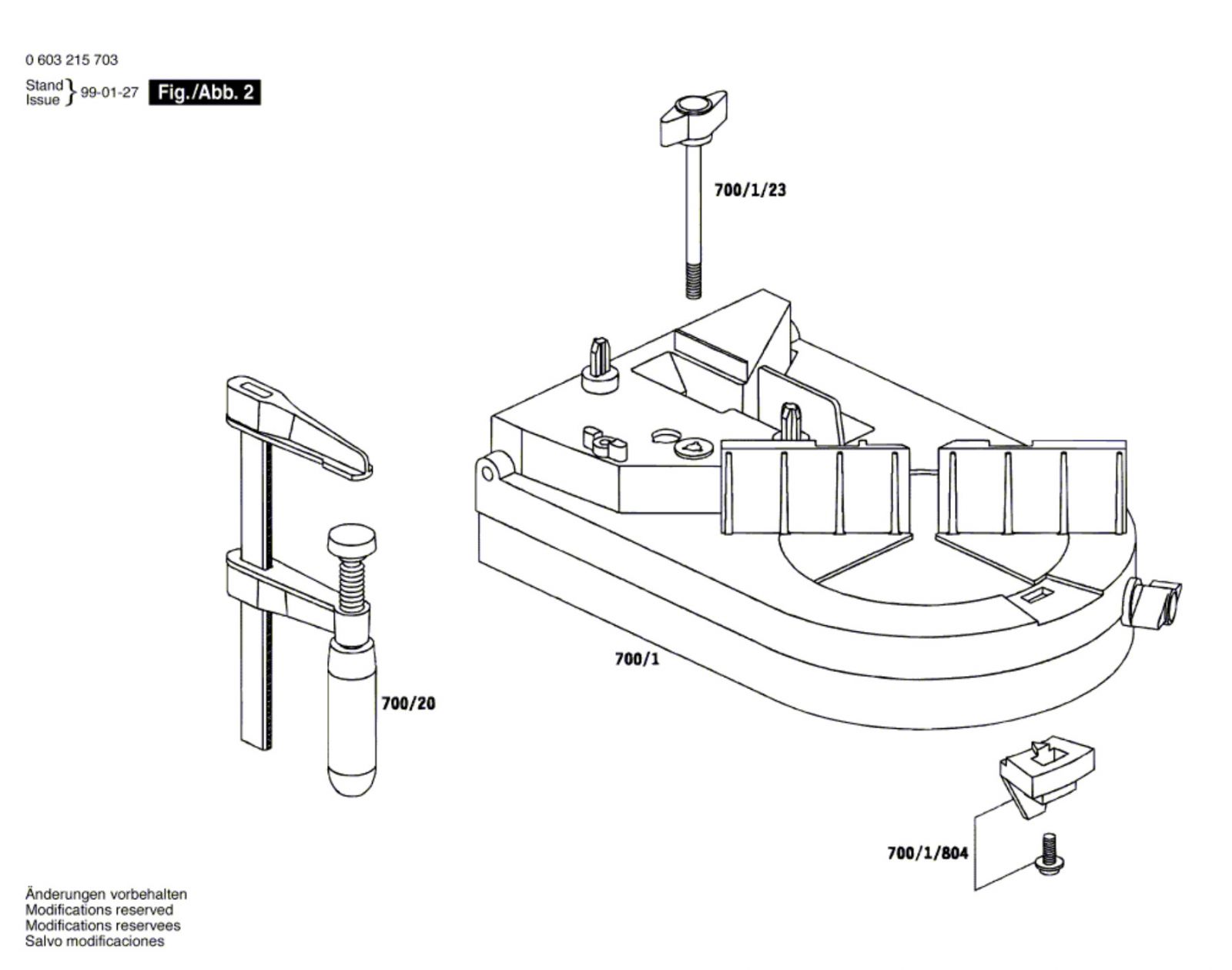 0 603 215 703

Stand
Issue } 99-01-27 Fig./Abb. 2

700/1/23

700/1

700/20

700/1/804

Änderungen vorbehalten
Modifications reserved
Modifications reservees
Salvo modificaciones